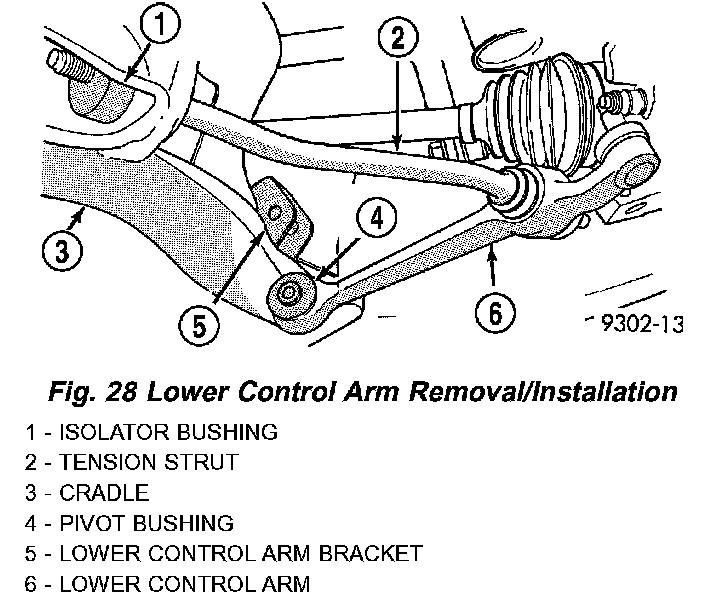 1
2
3
4
5
6
9302-13

Fig. 28 Lower Control Arm Removal/Installation

1 - ISOLATOR BUSHING
2 - TENSION STRUT
3 - CRADLE
4 - PIVOT BUSHING
5 - LOWER CONTROL ARM BRACKET
6 - LOWER CONTROL ARM