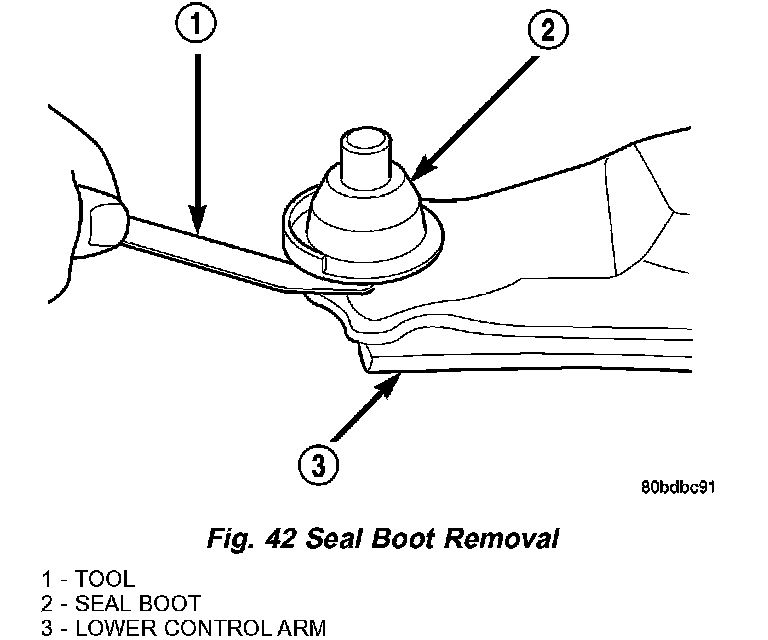 1

2

3

80bdbc91

Fig. 42 Seal Boot Removal

1 - TOOL
2 - SEAL BOOT
3 - LOWER CONTROL ARM