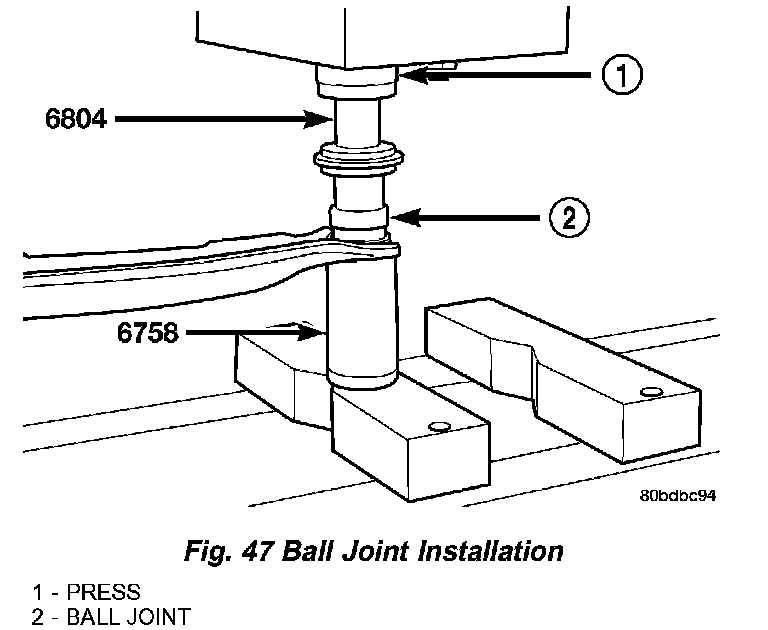 1

6804

2

6758

80bdbc94

Fig. 47 Ball Joint Installation

1 - PRESS
2 - BALL JOINT