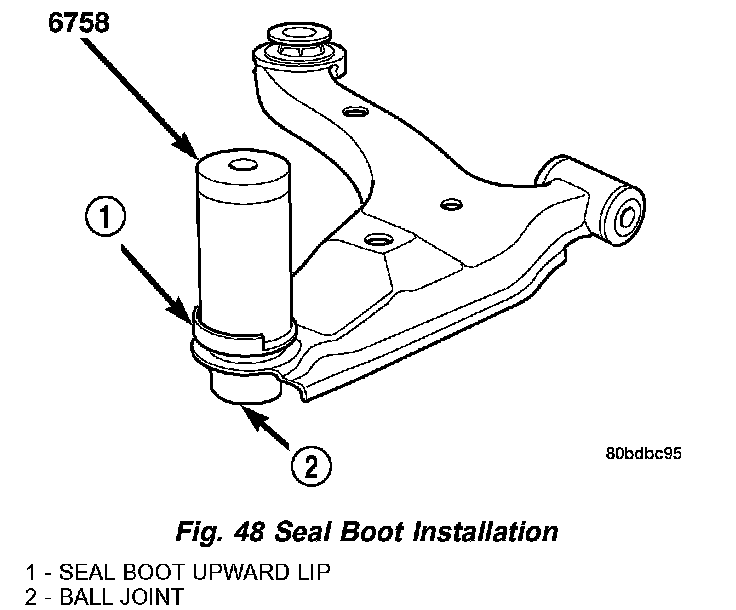 6758

1

2

80bdbc95

Fig. 48 Seal Boot Installation

1 - SEAL BOOT UPWARD LIP
2 - BALL JOINT