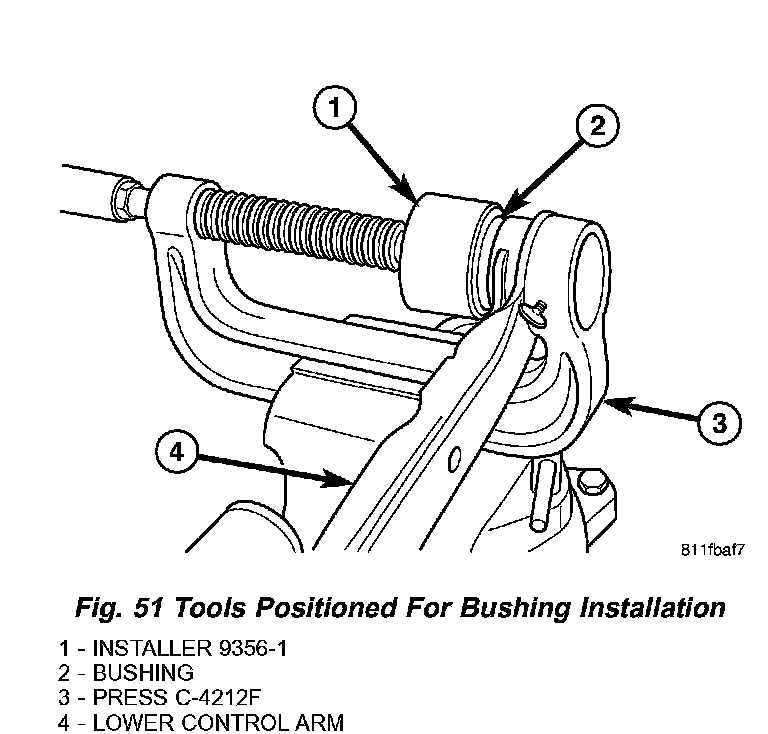 1
2
3
4
811fbaf7

Fig. 51 Tools Positioned For Bushing Installation

1 - INSTALLER 9356-1
2 - BUSHING
3 - PRESS C-4212F
4 - LOWER CONTROL ARM