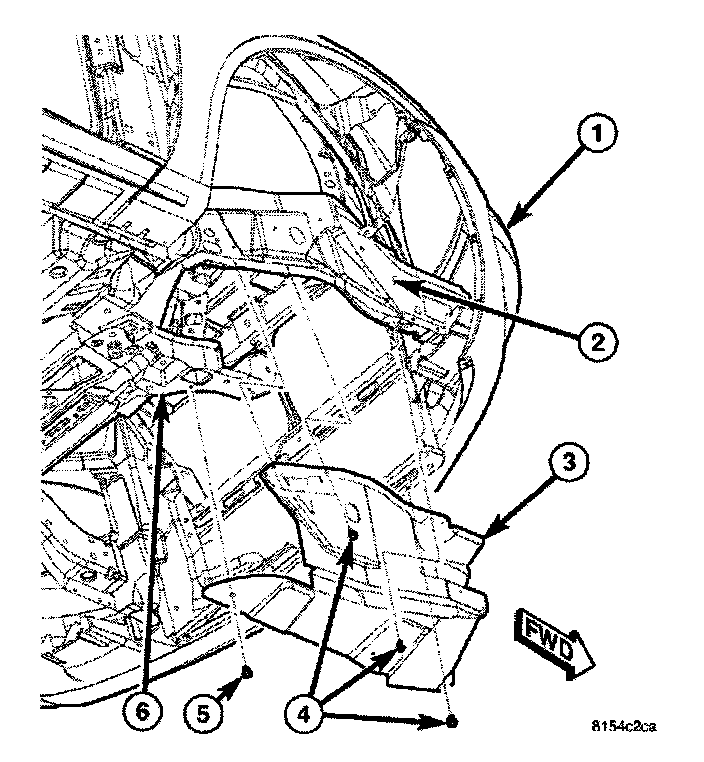 1
2
3
FWD
6
5
4
8154c2ca