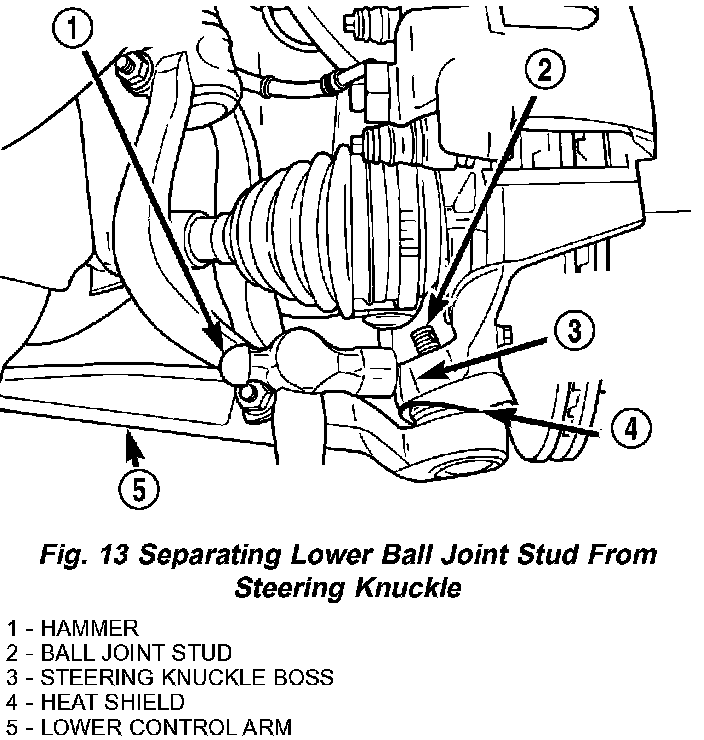 1
2
3
4
5

Fig. 13 Separating Lower Ball Joint Stud From Steering Knuckle

1 - HAMMER
2 - BALL JOINT STUD
3 - STEERING KNUCKLE BOSS
4 - HEAT SHIELD
5 - LOWER CONTROL ARM