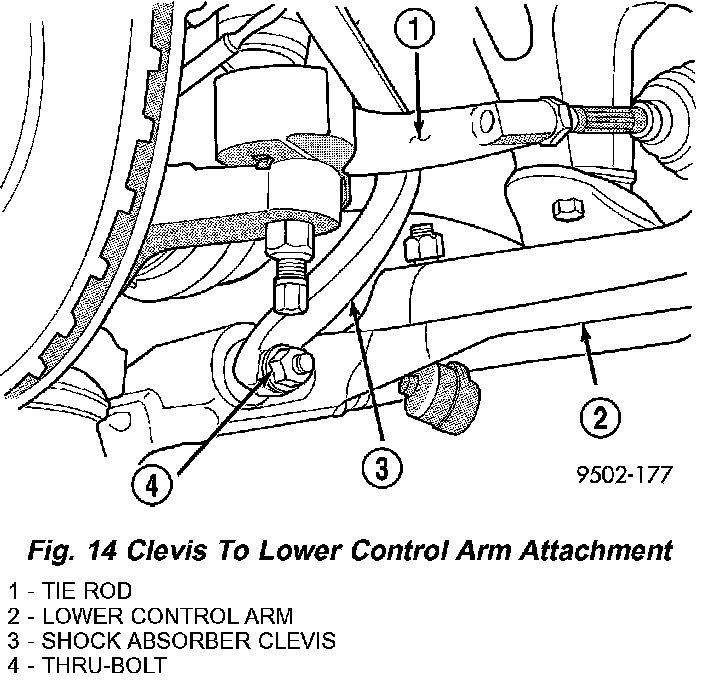 1

2

3

4

9502-177

Fig. 14 Clevis To Lower Control Arm Attachment

1 - TIE ROD
2 - LOWER CONTROL ARM
3 - SHOCK ABSORBER CLEVIS
4 - THRU-BOLT