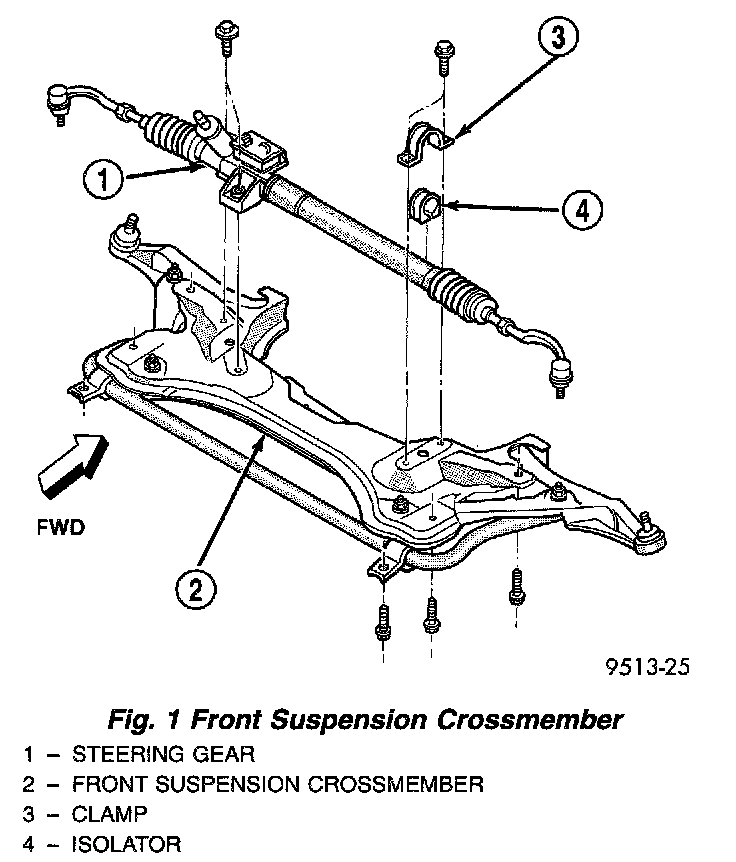 3

1

4

FWD

2

9513-25

Fig. 1 Front Suspension Crossmember

1 – STEERING GEAR
2 – FRONT SUSPENSION CROSSMEMBER
3 – CLAMP
4 – ISOLATOR