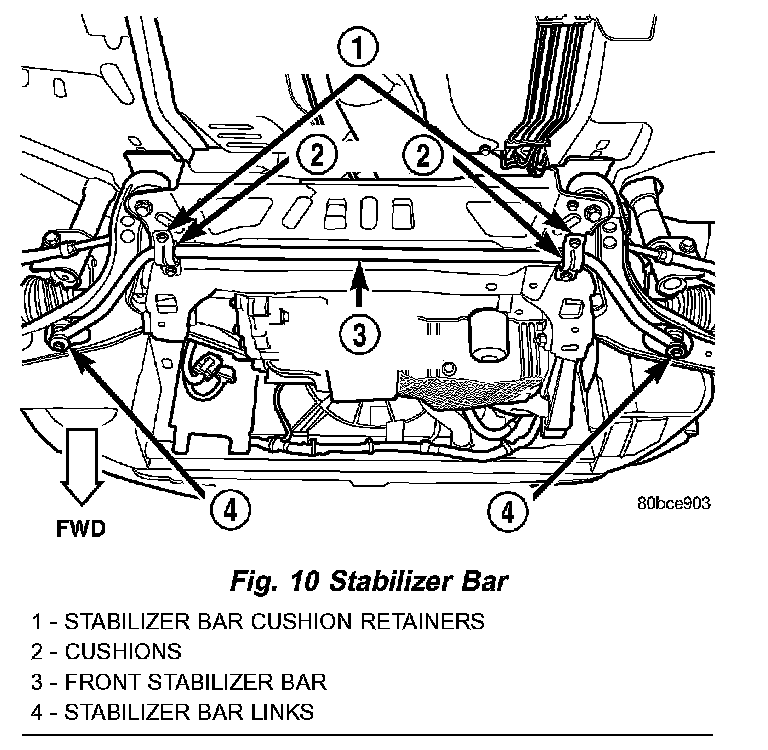 1
2
2
3
4
4
FWD
80bce903

Fig. 10 Stabilizer Bar

1 - STABILIZER BAR CUSHION RETAINERS
2 - CUSHIONS
3 - FRONT STABILIZER BAR
4 - STABILIZER BAR LINKS