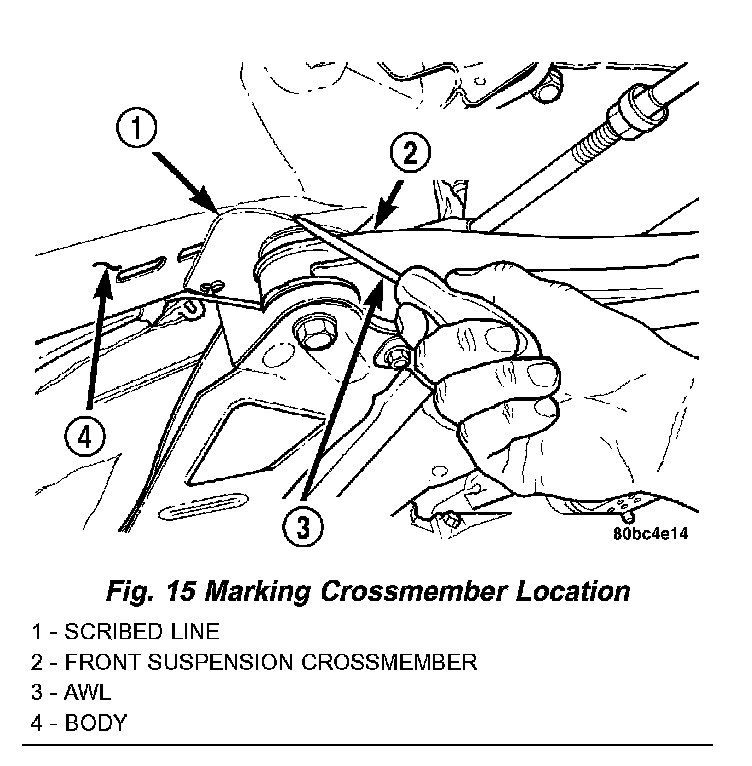 1
2
4
3
80bc4e14

Fig. 15 Marking Crossmember Location

1 - SCRIBED LINE
2 - FRONT SUSPENSION CROSSMEMBER
3 - AWL
4 - BODY