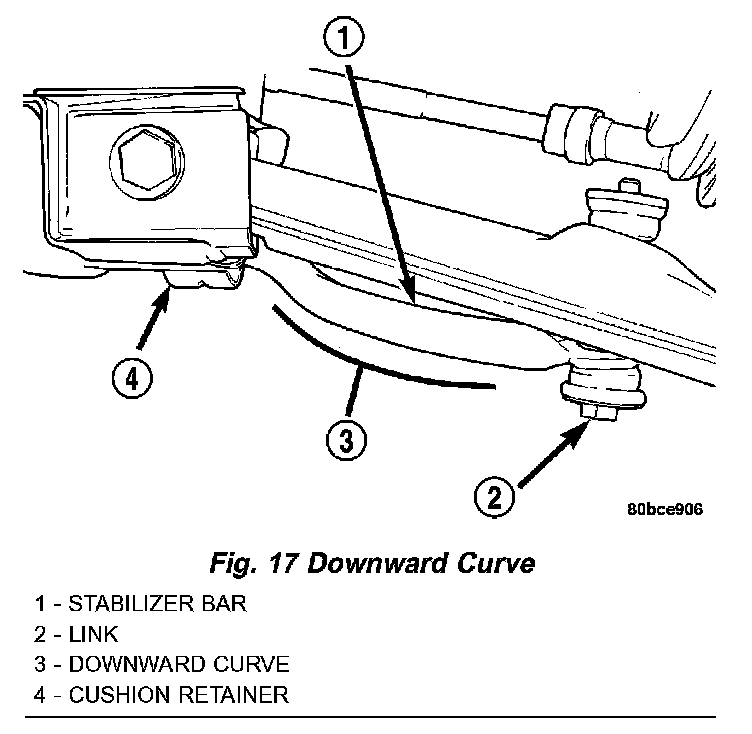 1

4

3

2

80bce906

Fig. 17 Downward Curve

1 - STABILIZER BAR
2 - LINK
3 - DOWNWARD CURVE
4 - CUSHION RETAINER