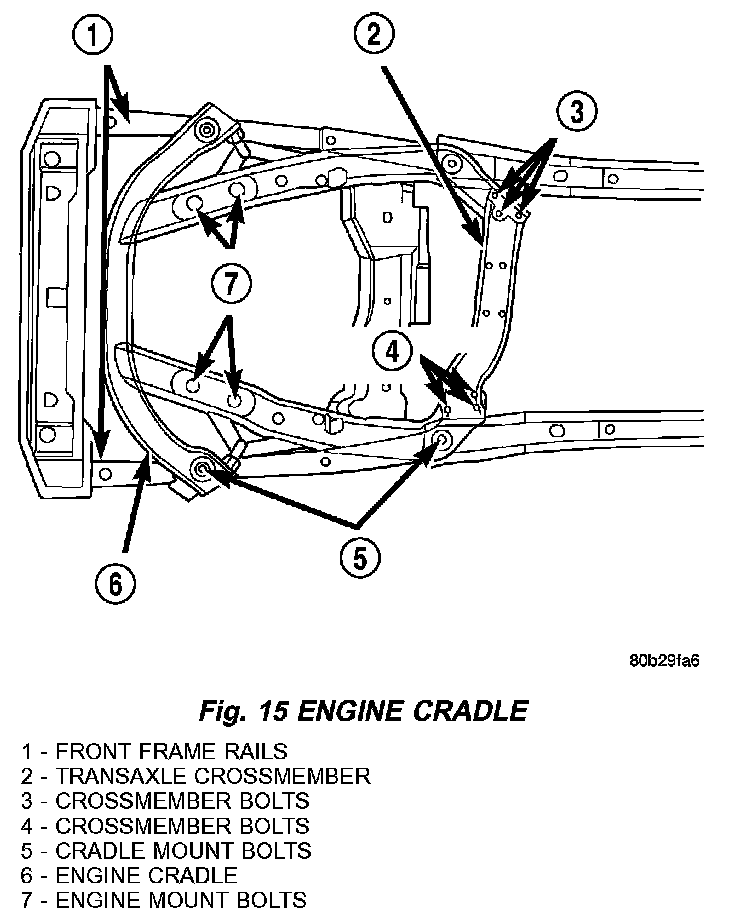 1
2
3
7
4
5
6

80b29fa6

Fig. 15 ENGINE CRADLE

1 - FRONT FRAME RAILS
2 - TRANSAXLE CROSSMEMBER
3 - CROSSMEMBER BOLTS
4 - CROSSMEMBER BOLTS
5 - CRADLE MOUNT BOLTS
6 - ENGINE CRADLE
7 - ENGINE MOUNT BOLTS