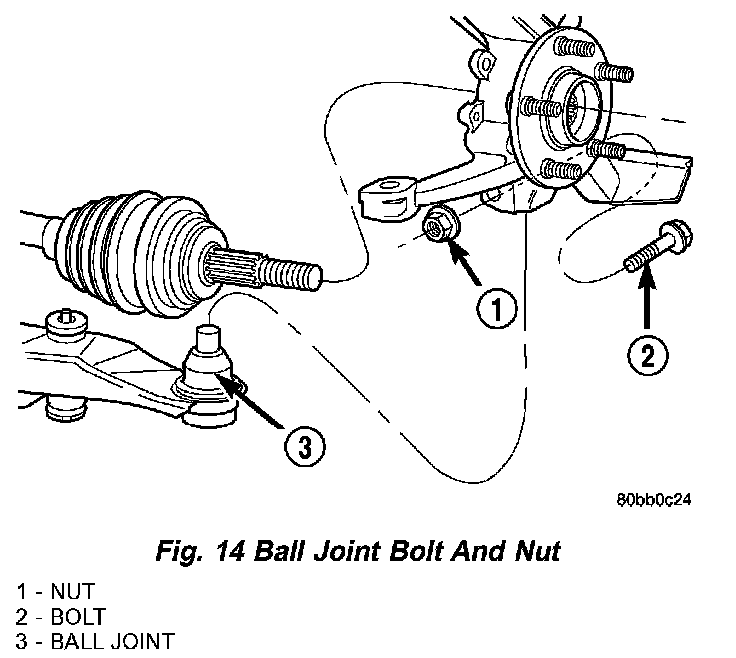 1

2

3

80bb0c24

Fig. 14 Ball Joint Bolt And Nut

1 - NUT
2 - BOLT
3 - BALL JOINT