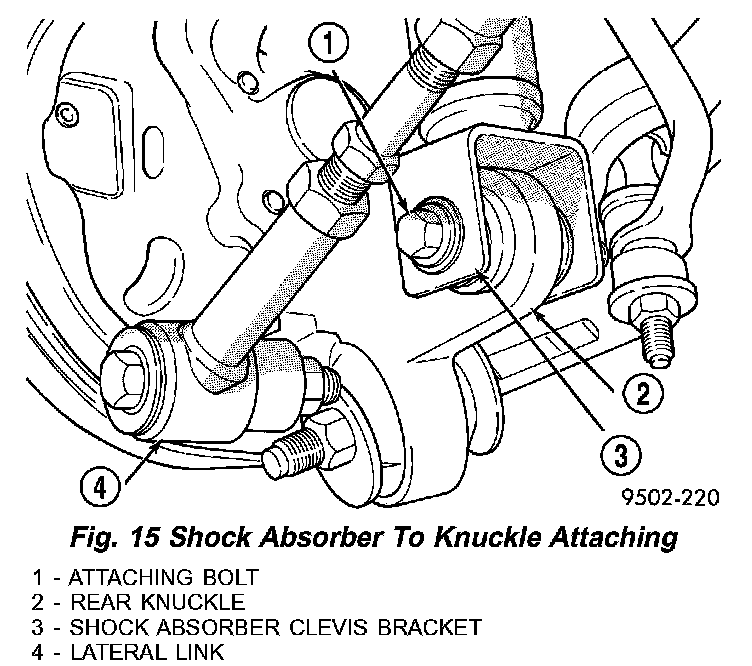 1

2

3

4

9502-220

Fig. 15 Shock Absorber To Knuckle Attaching

1 - ATTACHING BOLT
2 - REAR KNUCKLE
3 - SHOCK ABSORBER CLEVIS BRACKET
4 - LATERAL LINK