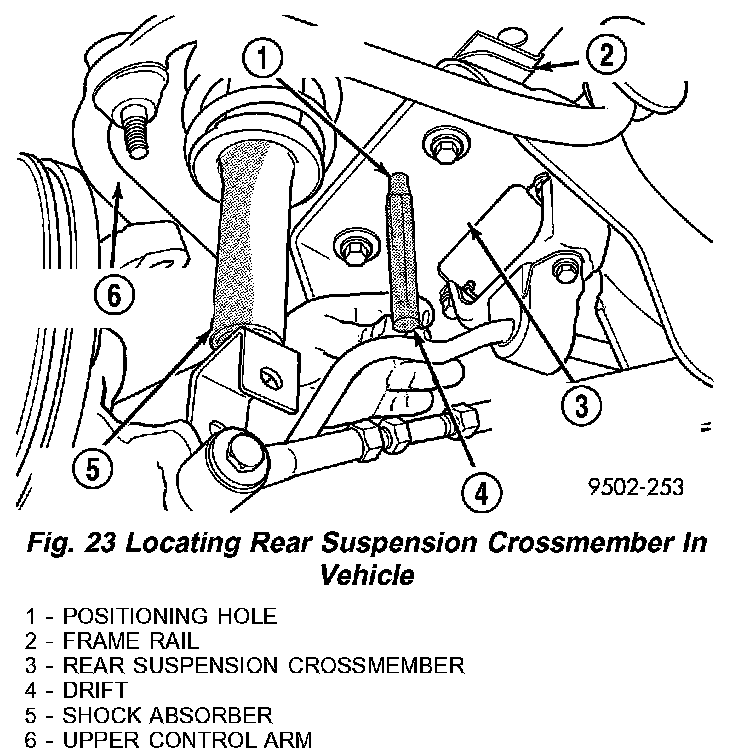 1
2
6
3
5
4
9502-253

Fig. 23 Locating Rear Suspension Crossmember In Vehicle

1 - POSITIONING HOLE
2 - FRAME RAIL
3 - REAR SUSPENSION CROSSMEMBER
4 - DRIFT
5 - SHOCK ABSORBER
6 - UPPER CONTROL ARM