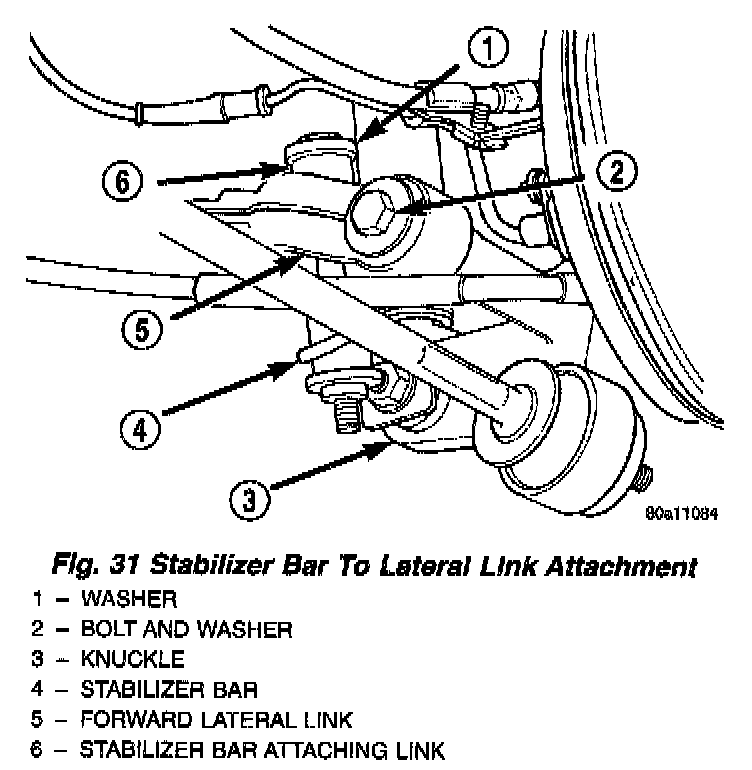 1

6

2

5

4

3

80a11084

Fig. 31 Stabilizer Bar To Lateral Link Attachment
1 – WASHER
2 – BOLT AND WASHER
3 – KNUCKLE
4 – STABILIZER BAR
5 – FORWARD LATERAL LINK
6 – STABILIZER BAR ATTACHING LINK