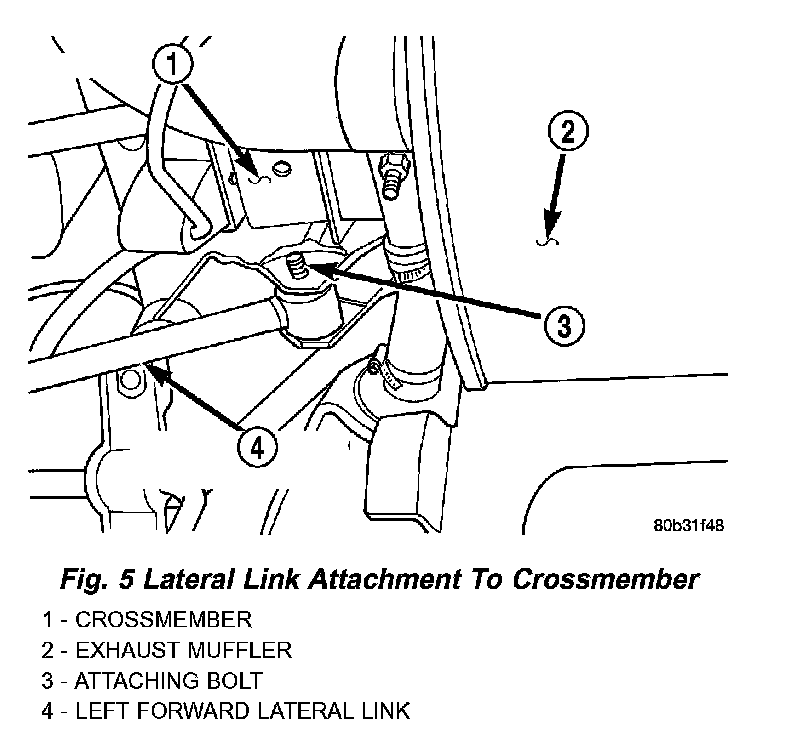 1

2

3

4

80b31f48

Fig. 5 Lateral Link Attachment To Crossmember

1 - CROSSMEMBER
2 - EXHAUST MUFFLER
3 - ATTACHING BOLT
4 - LEFT FORWARD LATERAL LINK