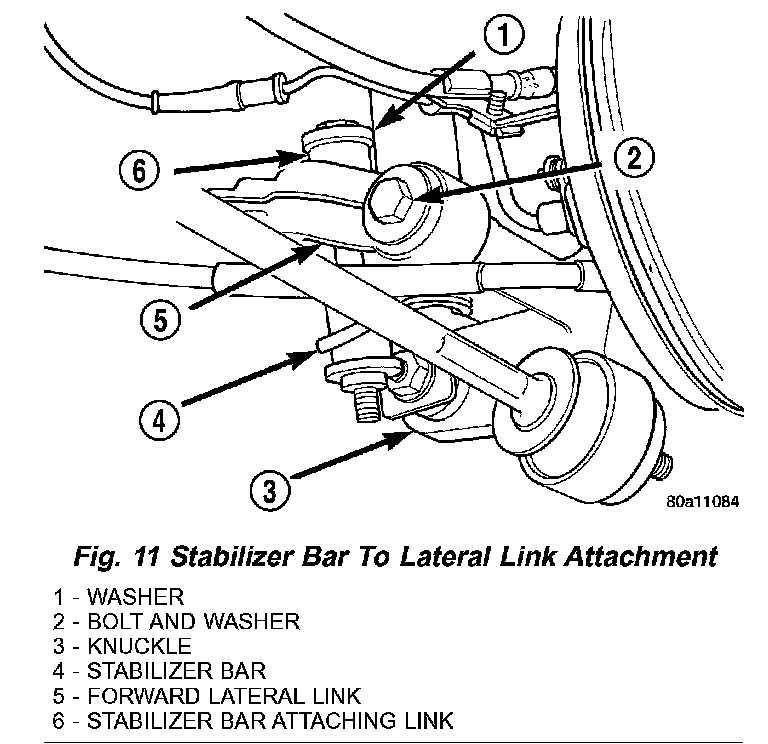 1
6
2
5
4
3
80a11084

Fig. 11 Stabilizer Bar To Lateral Link Attachment

1 - WASHER
2 - BOLT AND WASHER
3 - KNUCKLE
4 - STABILIZER BAR
5 - FORWARD LATERAL LINK
6 - STABILIZER BAR ATTACHING LINK