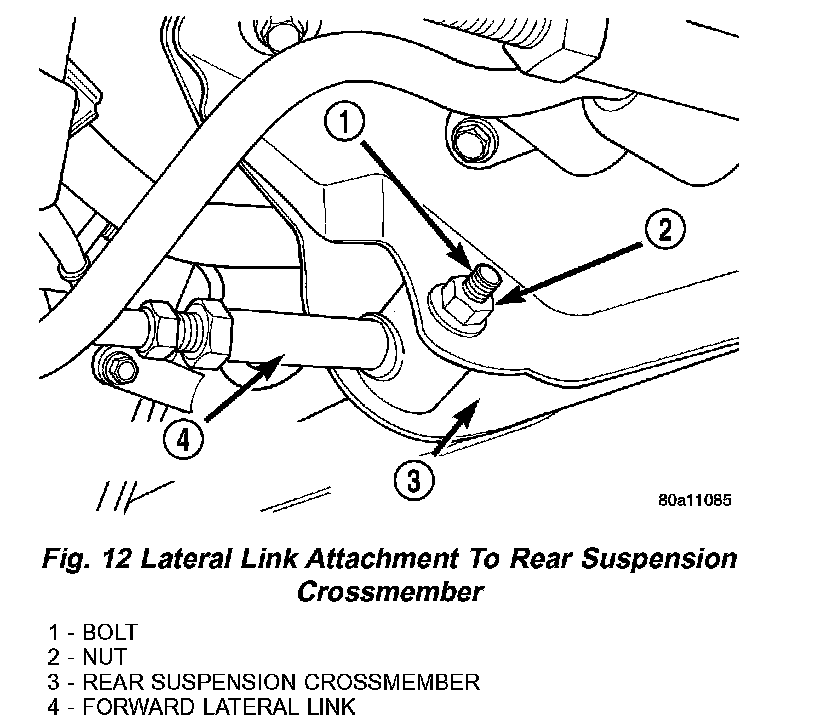 1

2

4

3

80a11085

Fig. 12 Lateral Link Attachment To Rear Suspension Crossmember

1 - BOLT
2 - NUT
3 - REAR SUSPENSION CROSSMEMBER
4 - FORWARD LATERAL LINK