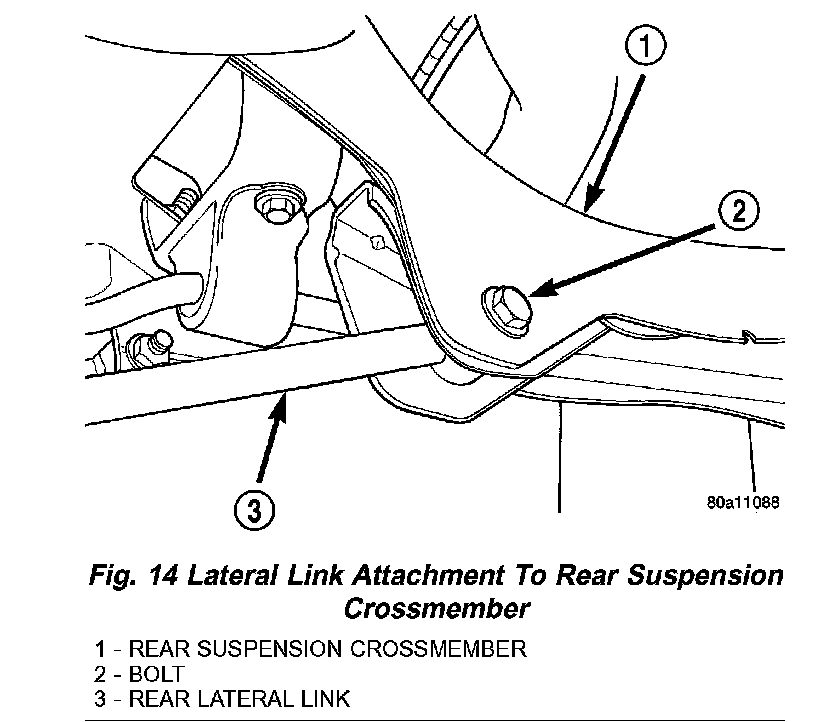 1
2
3
80a11088

Fig. 14 Lateral Link Attachment To Rear Suspension Crossmember

1 - REAR SUSPENSION CROSSMEMBER
2 - BOLT
3 - REAR LATERAL LINK