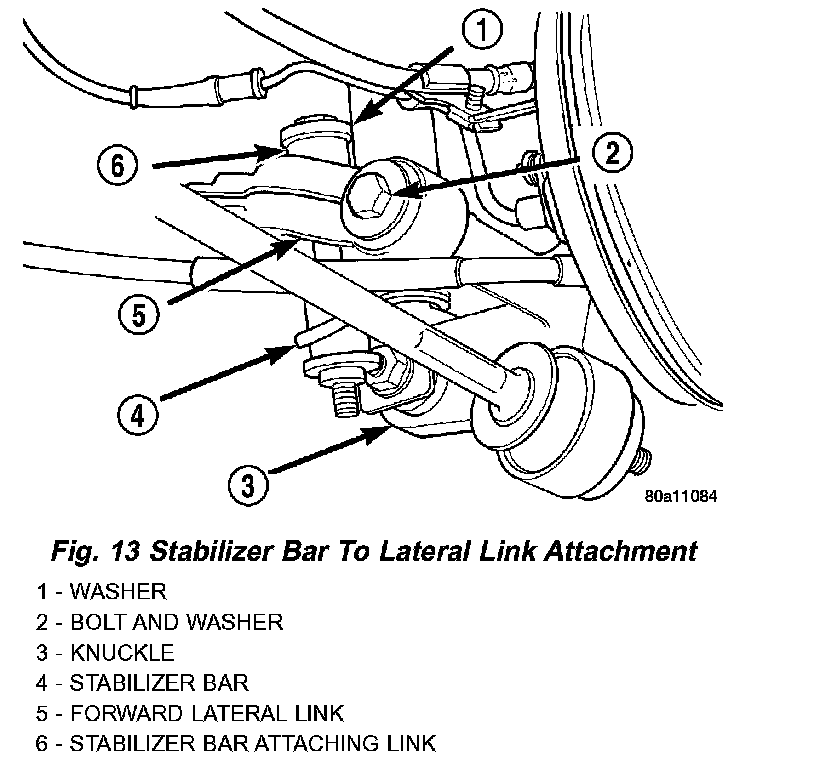 1
2
6
5
4
3
80a11084

Fig. 13 Stabilizer Bar To Lateral Link Attachment
1 - WASHER
2 - BOLT AND WASHER
3 - KNUCKLE
4 - STABILIZER BAR
5 - FORWARD LATERAL LINK
6 - STABILIZER BAR ATTACHING LINK