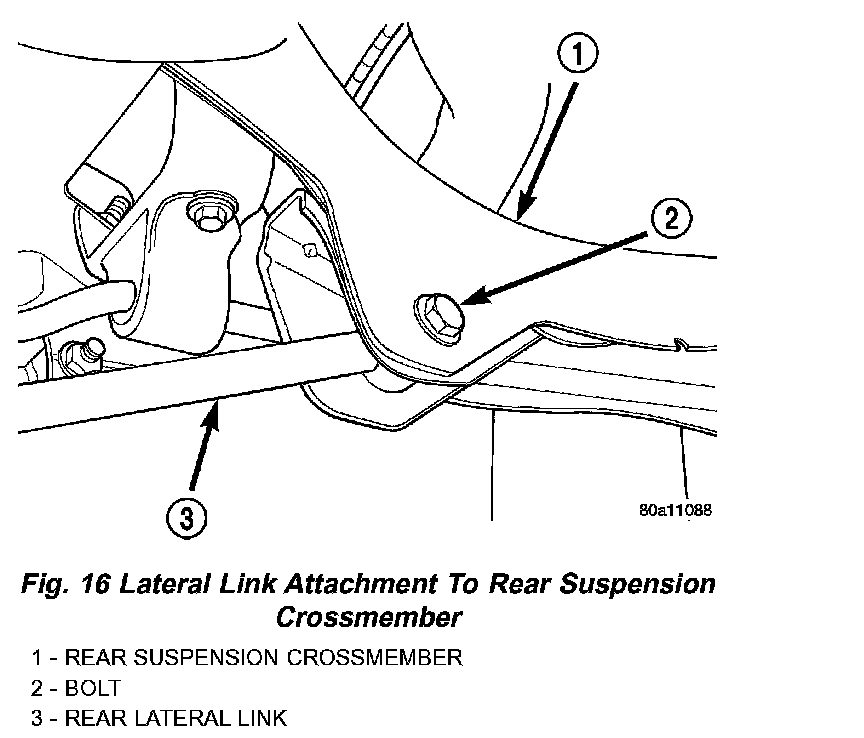 1
2
3
80a11088

Fig. 16 Lateral Link Attachment To Rear Suspension Crossmember

1 - REAR SUSPENSION CROSSMEMBER
2 - BOLT
3 - REAR LATERAL LINK