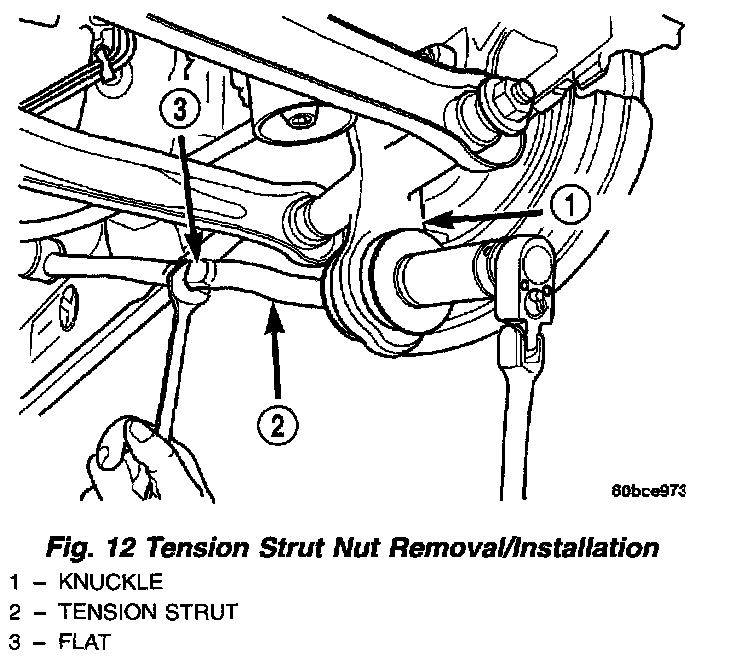 3

1

2

80bce973

Fig. 12 Tension Strut Nut Removal/Installation
1 – KNUCKLE
2 – TENSION STRUT
3 – FLAT