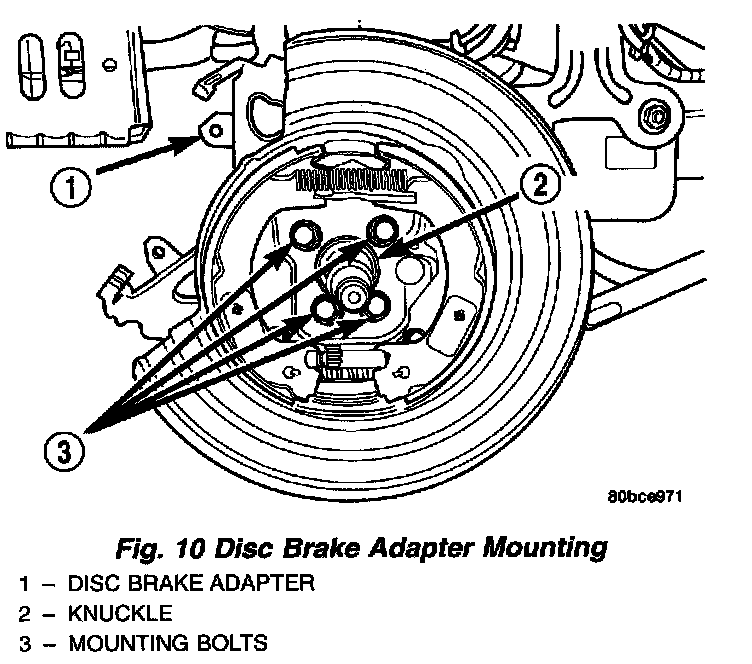 1

2

3

80bce971

Fig. 10 Disc Brake Adapter Mounting

1 – DISC BRAKE ADAPTER
2 – KNUCKLE
3 – MOUNTING BOLTS