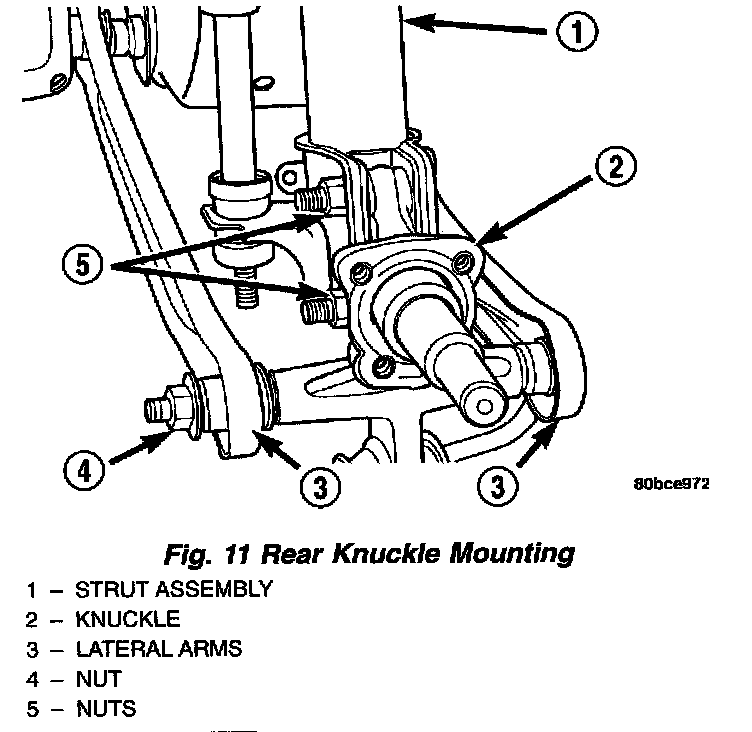 1
2
5
4
3
3
80bce972

Fig. 11 Rear Knuckle Mounting

1 – STRUT ASSEMBLY
2 – KNUCKLE
3 – LATERAL ARMS
4 – NUT
5 – NUTS