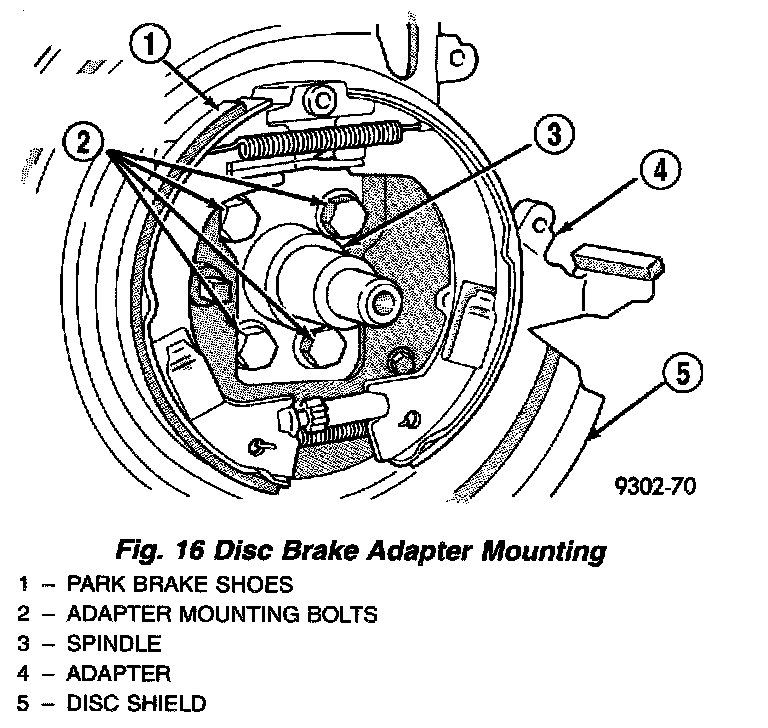 1
2
3
4
5
9302-70

Fig. 16 Disc Brake Adapter Mounting
1 – PARK BRAKE SHOES
2 – ADAPTER MOUNTING BOLTS
3 – SPINDLE
4 – ADAPTER
5 – DISC SHIELD