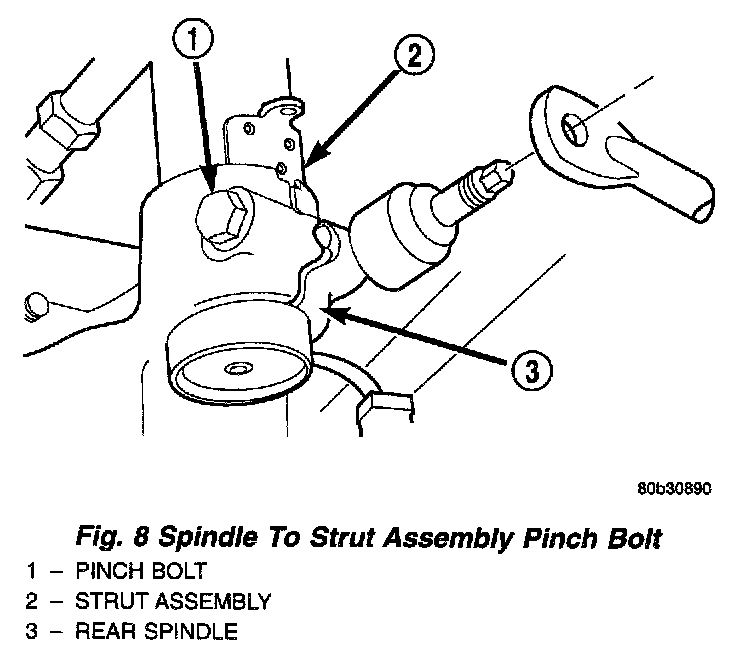 1

2

3

80b30890

Fig. 8 Spindle To Strut Assembly Pinch Bolt

1 – PINCH BOLT
2 – STRUT ASSEMBLY
3 – REAR SPINDLE