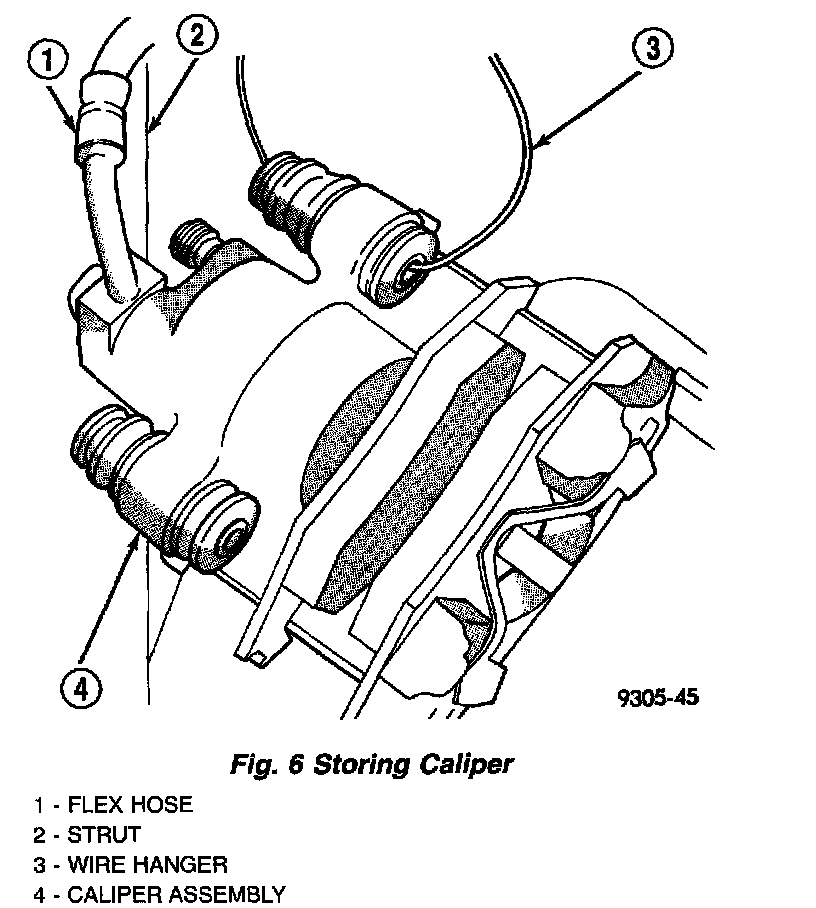 1
2
3
4
9305-45

Fig. 6 Storing Caliper

1 - FLEX HOSE
2 - STRUT
3 - WIRE HANGER
4 - CALIPER ASSEMBLY