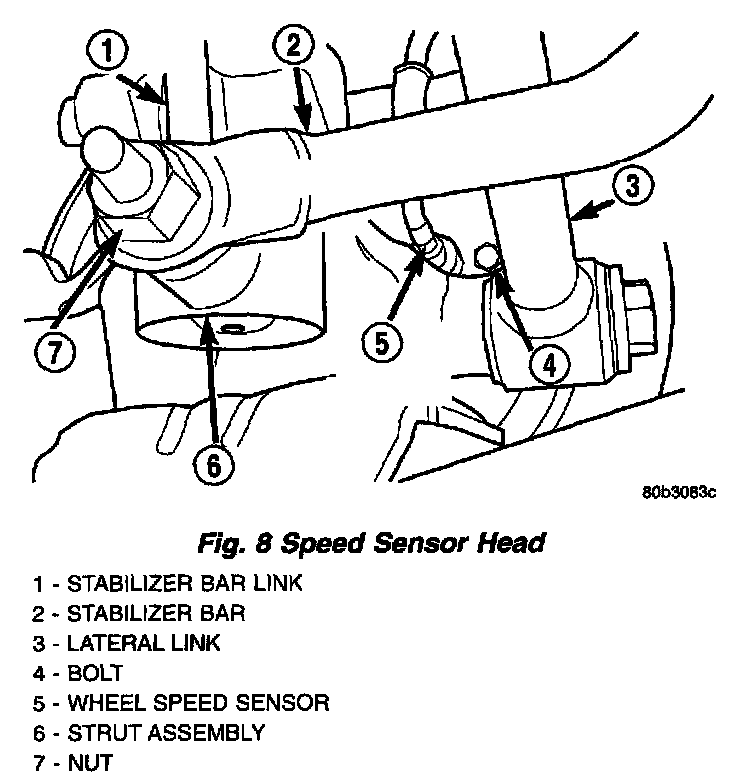 1
2
3
7
5
4
6
80b3083c

Fig. 8 Speed Sensor Head

1 - STABILIZER BAR LINK
2 - STABILIZER BAR
3 - LATERAL LINK
4 - BOLT
5 - WHEEL SPEED SENSOR
6 - STRUT ASSEMBLY
7 - NUT