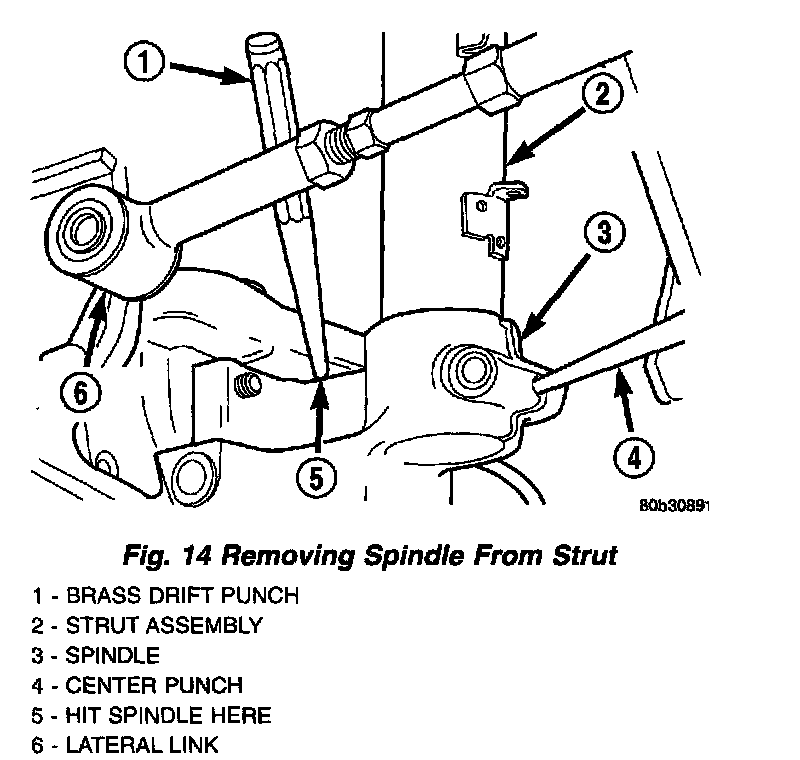 1

2

3

6

5

4

80b30891

Fig. 14 Removing Spindle From Strut

1 - BRASS DRIFT PUNCH
2 - STRUT ASSEMBLY
3 - SPINDLE
4 - CENTER PUNCH
5 - HIT SPINDLE HERE
6 - LATERAL LINK