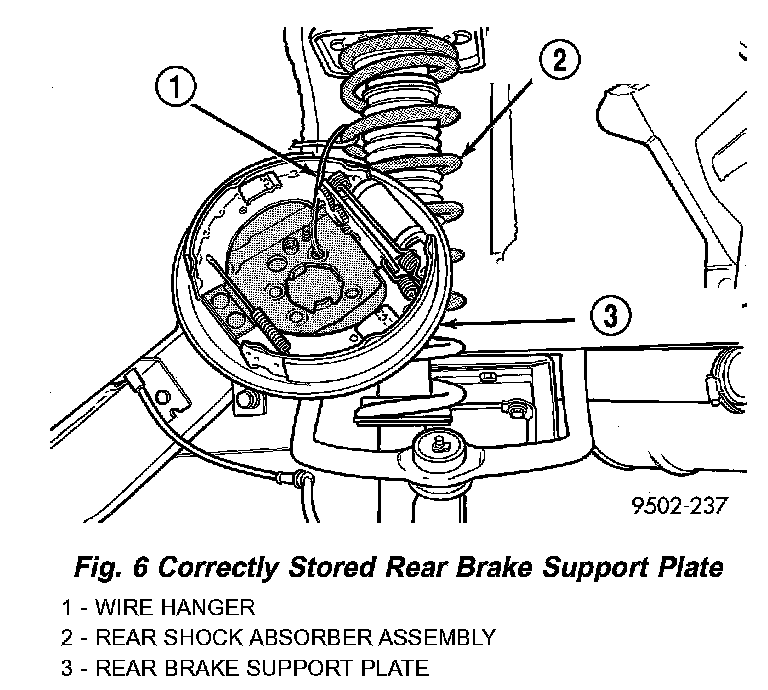 1
2
3
9502-237

Fig. 6 Correctly Stored Rear Brake Support Plate

1 - WIRE HANGER
2 - REAR SHOCK ABSORBER ASSEMBLY
3 - REAR BRAKE SUPPORT PLATE