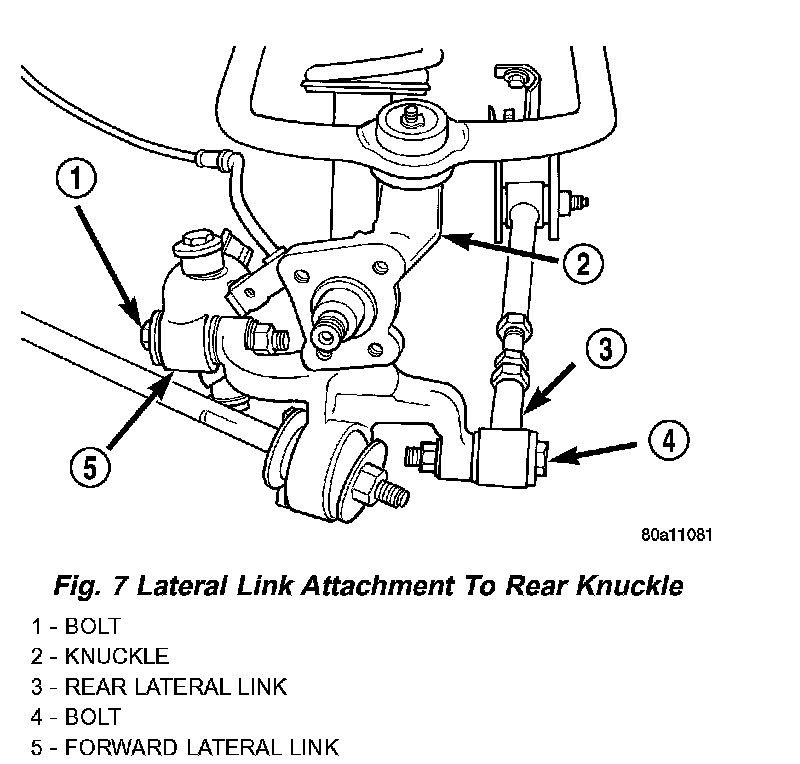 1

2

3

4

5

80a11081

Fig. 7 Lateral Link Attachment To Rear Knuckle

1 - BOLT
2 - KNUCKLE
3 - REAR LATERAL LINK
4 - BOLT
5 - FORWARD LATERAL LINK