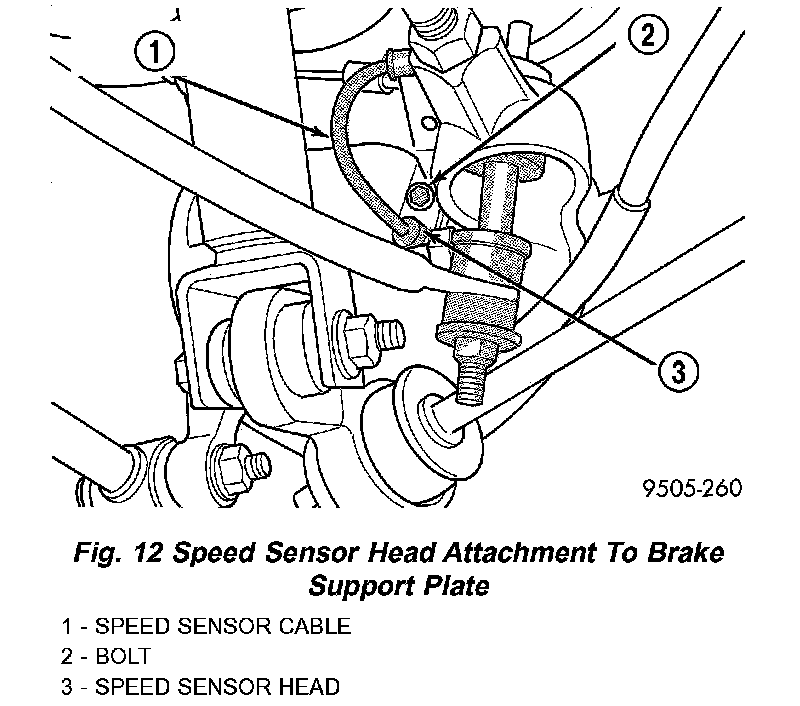 1

2

3

9505-260

Fig. 12 Speed Sensor Head Attachment To Brake Support Plate

1 - SPEED SENSOR CABLE
2 - BOLT
3 - SPEED SENSOR HEAD