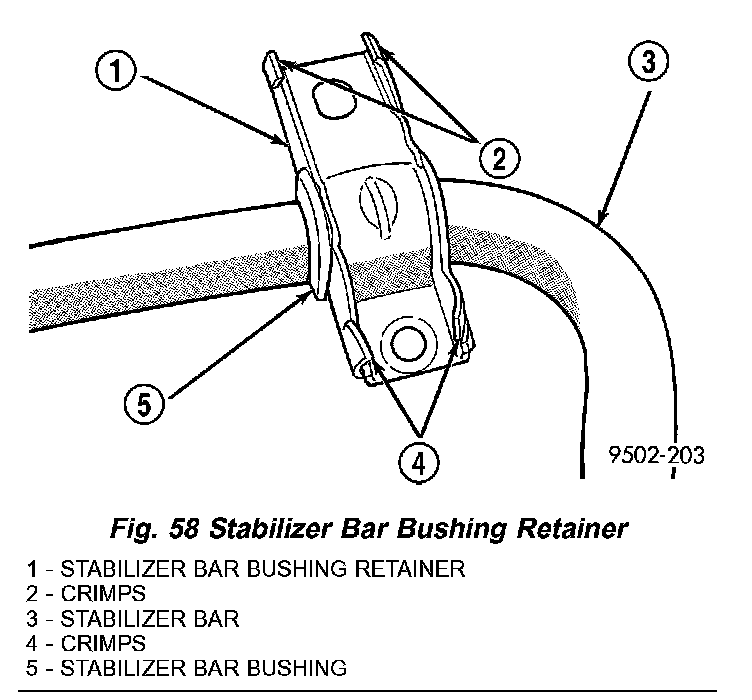 1
2
3
5
4
9502-203

Fig. 58 Stabilizer Bar Bushing Retainer

1 - STABILIZER BAR BUSHING RETAINER
2 - CRIMPS
3 - STABILIZER BAR
4 - CRIMPS
5 - STABILIZER BAR BUSHING