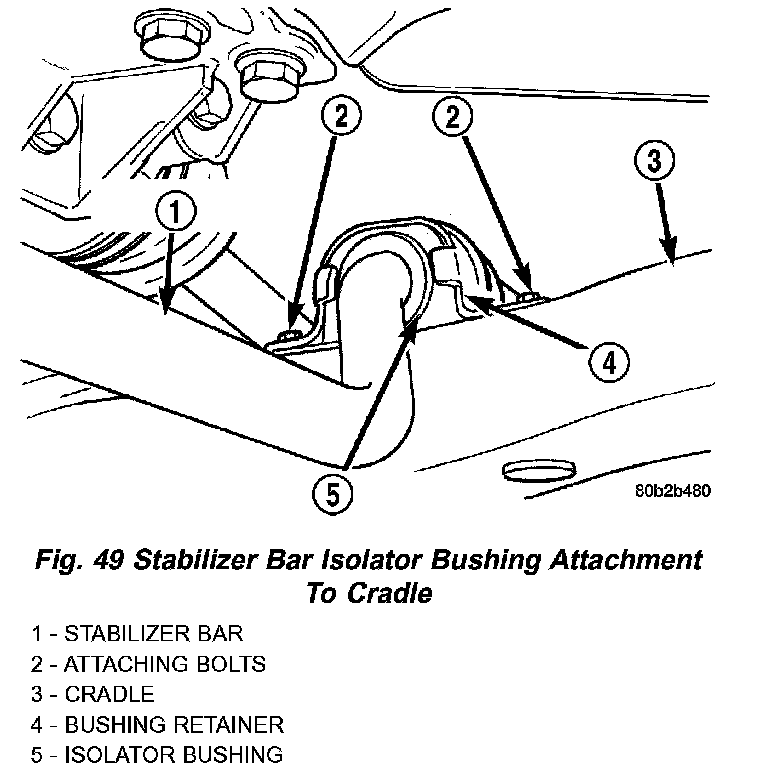 2
2
3
1
4
5
80b2b480

Fig. 49 Stabilizer Bar Isolator Bushing Attachment To Cradle

1 - STABILIZER BAR
2 - ATTACHING BOLTS
3 - CRADLE
4 - BUSHING RETAINER
5 - ISOLATOR BUSHING