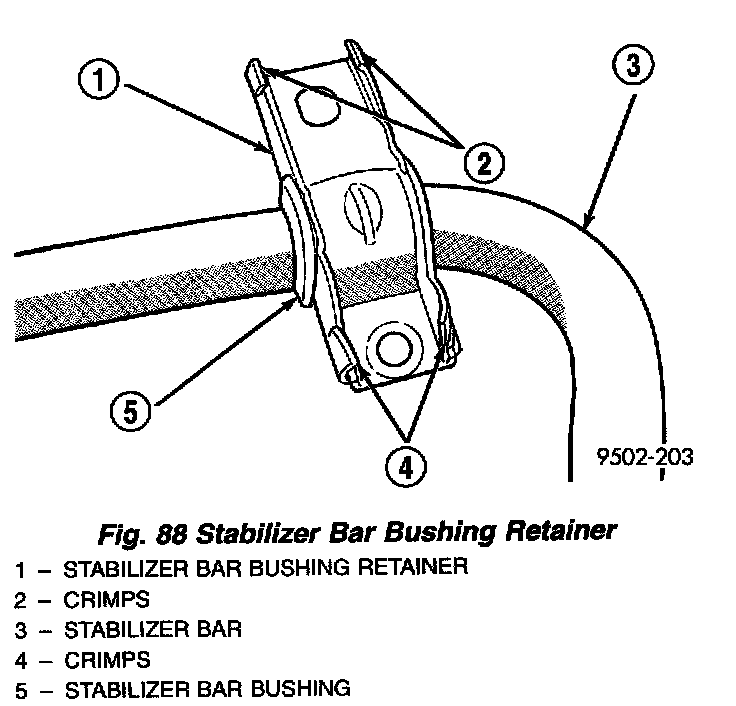 1

2

3

5

4

9502-203

Fig. 88 Stabilizer Bar Bushing Retainer

1 – STABILIZER BAR BUSHING RETAINER
2 – CRIMPS
3 – STABILIZER BAR
4 – CRIMPS
5 – STABILIZER BAR BUSHING