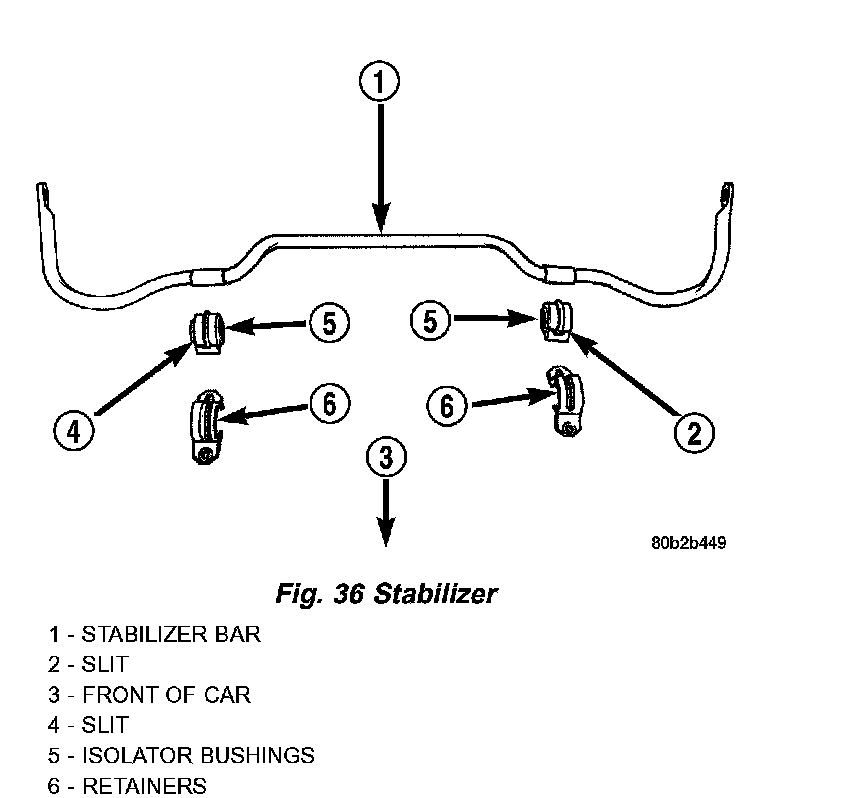 1

5

5

4

6

6

2

3

80b2b449

Fig. 36 Stabilizer

1 - STABILIZER BAR
2 - SLIT
3 - FRONT OF CAR
4 - SLIT
5 - ISOLATOR BUSHINGS
6 - RETAINERS