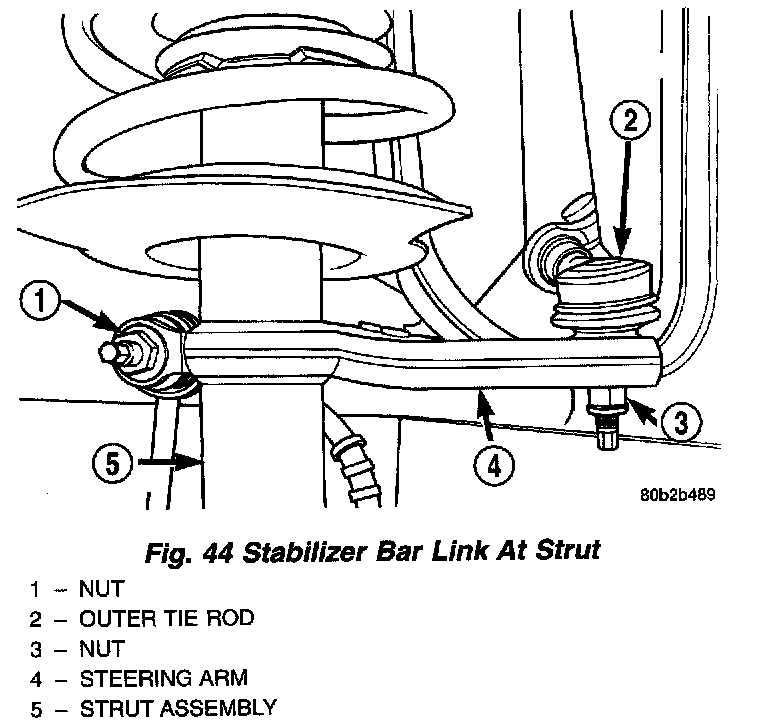 2

1

3

5

4

80b2b489

Fig. 44 Stabilizer Bar Link At Strut

1 – NUT
2 – OUTER TIE ROD
3 – NUT
4 – STEERING ARM
5 – STRUT ASSEMBLY