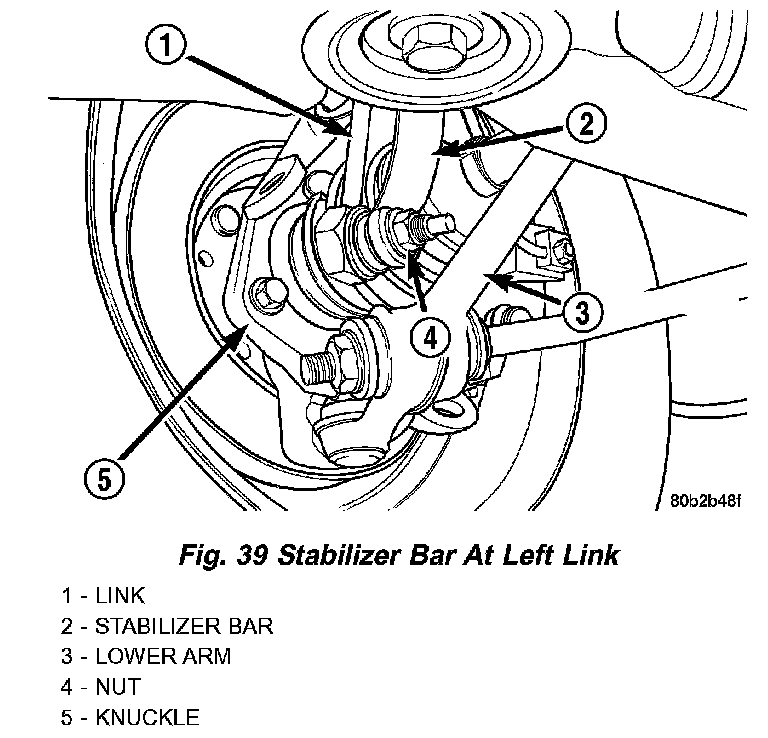 1
2
3
4
5
80b2b48f

Fig. 39 Stabilizer Bar At Left Link

1 - LINK
2 - STABILIZER BAR
3 - LOWER ARM
4 - NUT
5 - KNUCKLE