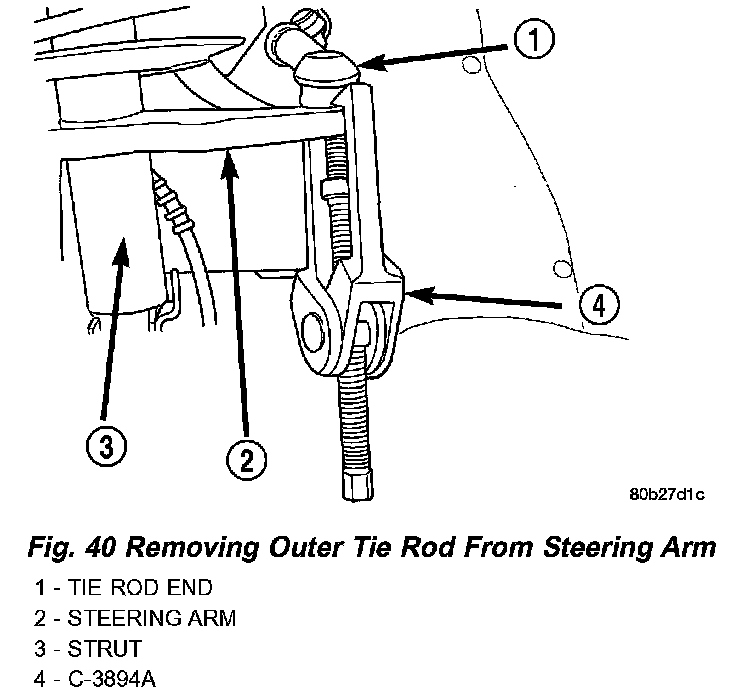 1

4

3

2

80b27d1c

Fig. 40 Removing Outer Tie Rod From Steering Arm

1 - TIE ROD END
2 - STEERING ARM
3 - STRUT
4 - C-3894A