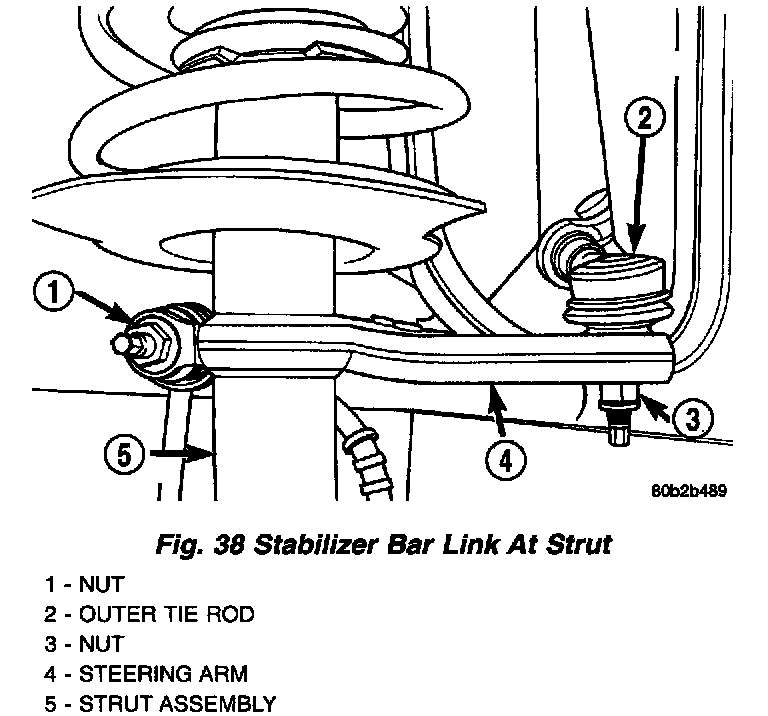 2

1

3

5

4

80b2b489

Fig. 38 Stabilizer Bar Link At Strut

1 - NUT
2 - OUTER TIE ROD
3 - NUT
4 - STEERING ARM
5 - STRUT ASSEMBLY