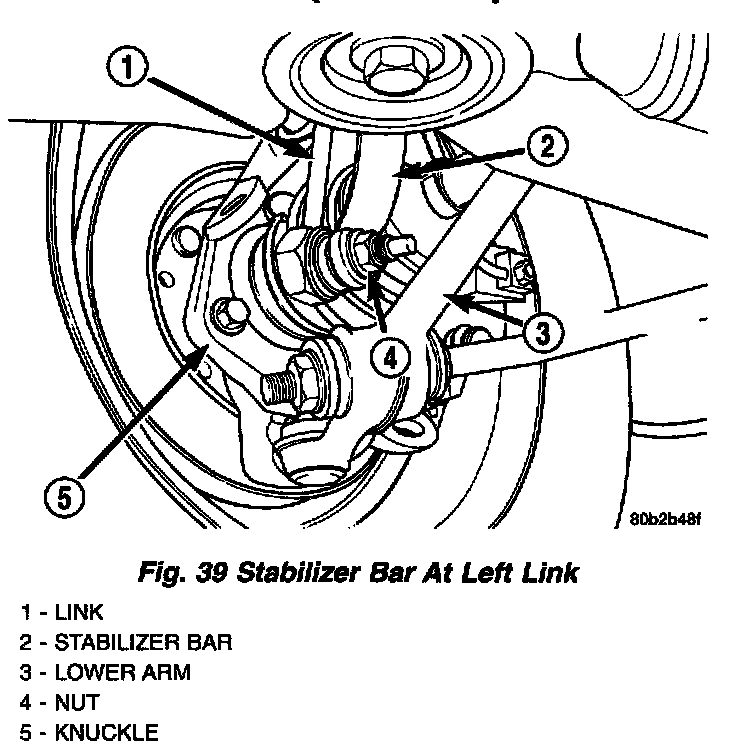 1
2
3
4
5
80b2b48f

Fig. 39 Stabilizer Bar At Left Link

1 - LINK
2 - STABILIZER BAR
3 - LOWER ARM
4 - NUT
5 - KNUCKLE