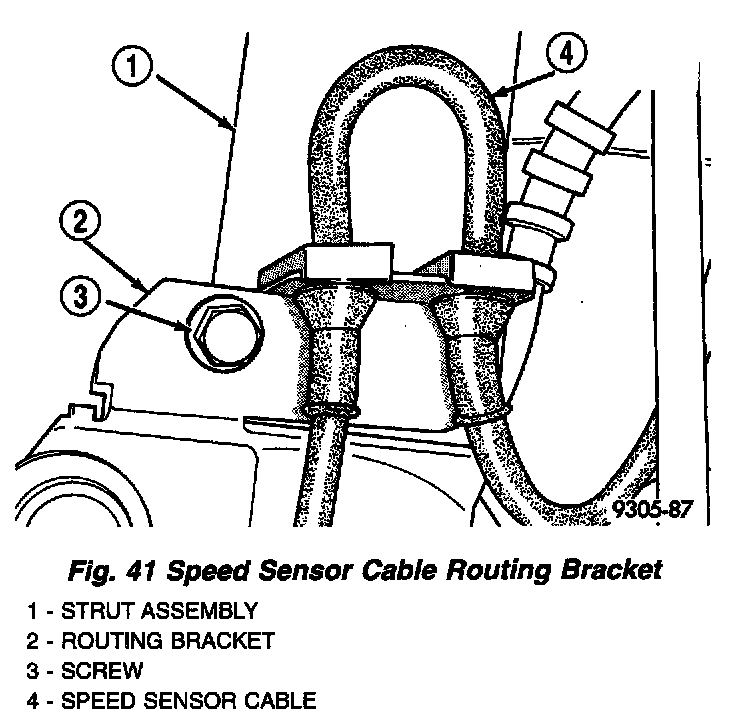 1

4

2

3

9305-87

Fig. 41 Speed Sensor Cable Routing Bracket

1 - STRUT ASSEMBLY
2 - ROUTING BRACKET
3 - SCREW
4 - SPEED SENSOR CABLE