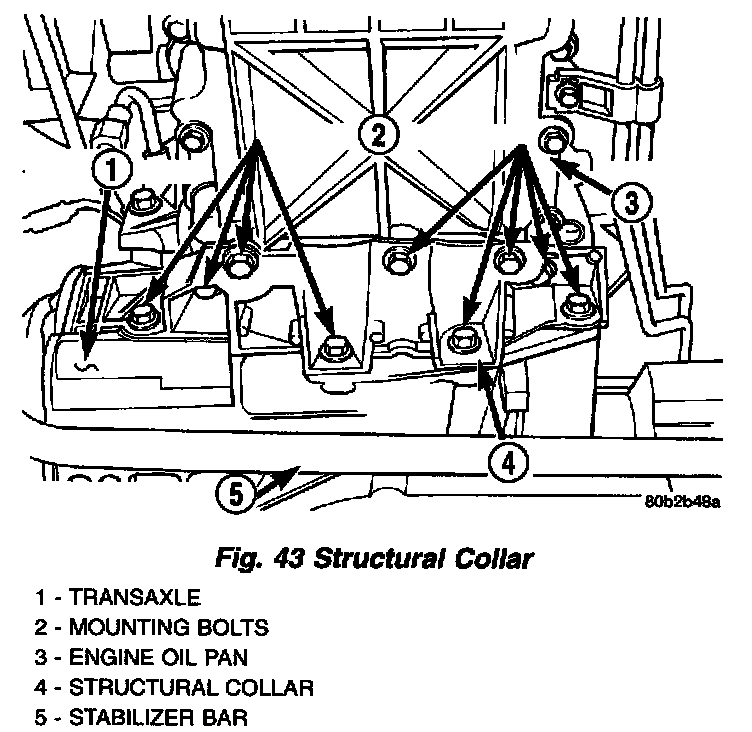 1

2

3

4

5

80b2b48a

Fig. 43 Structural Collar

1 - TRANSAXLE
2 - MOUNTING BOLTS
3 - ENGINE OIL PAN
4 - STRUCTURAL COLLAR
5 - STABILIZER BAR