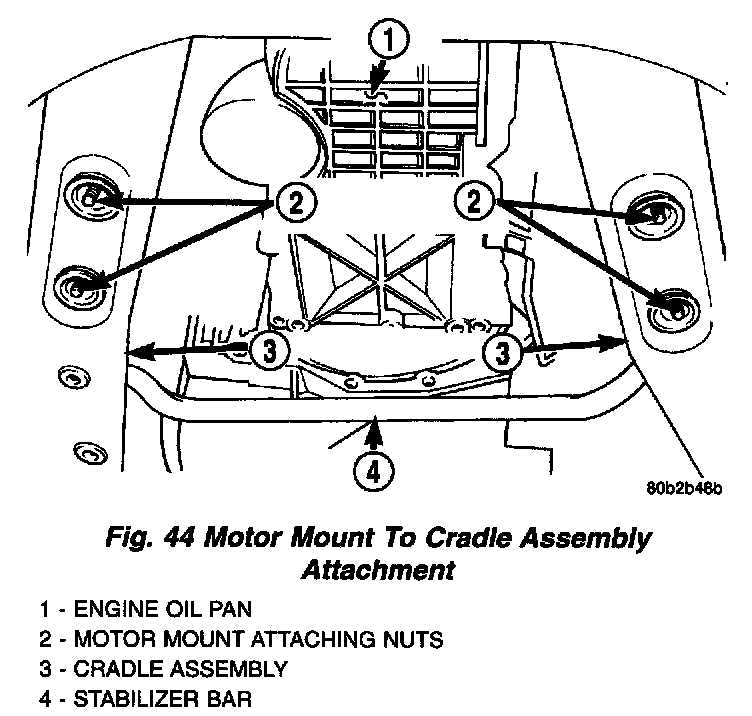 1

2

2

3

3

4

80b2b46b

Fig. 44 Motor Mount To Cradle Assembly Attachment

1 - ENGINE OIL PAN
2 - MOTOR MOUNT ATTACHING NUTS
3 - CRADLE ASSEMBLY
4 - STABILIZER BAR