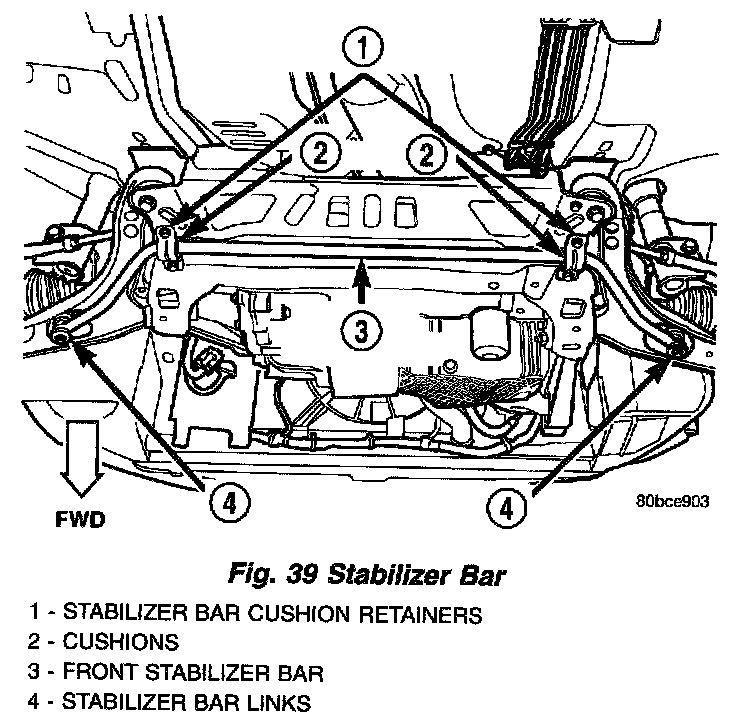 1
2
2
3
4
4
FWD
80bce903

Fig. 39 Stabilizer Bar

1 - STABILIZER BAR CUSHION RETAINERS
2 - CUSHIONS
3 - FRONT STABILIZER BAR
4 - STABILIZER BAR LINKS