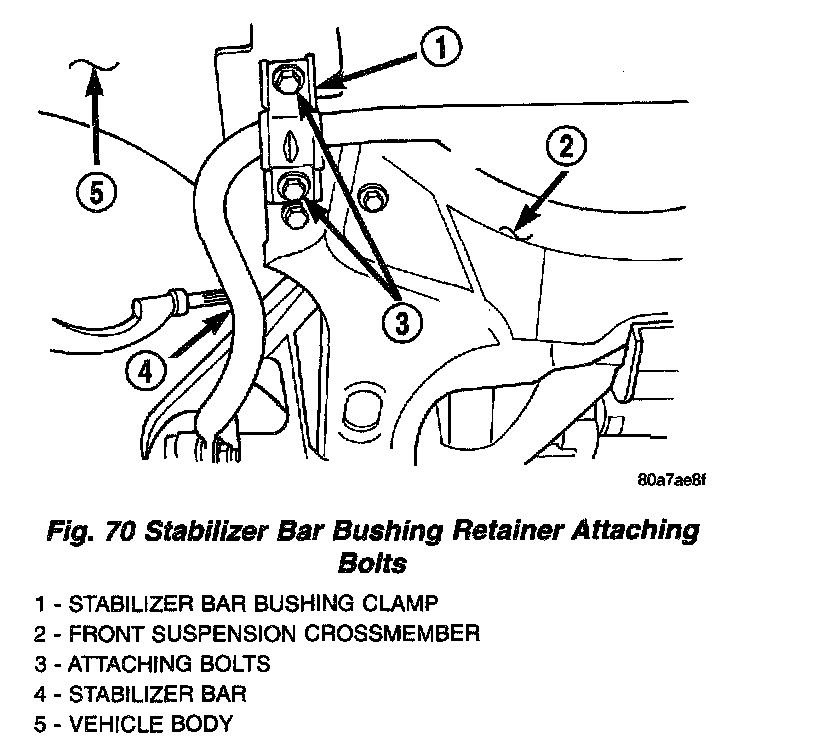 1

2

5

3

4

80a7ae8f

Fig. 70 Stabilizer Bar Bushing Retainer Attaching Bolts

1 - STABILIZER BAR BUSHING CLAMP
2 - FRONT SUSPENSION CROSSMEMBER
3 - ATTACHING BOLTS
4 - STABILIZER BAR
5 - VEHICLE BODY