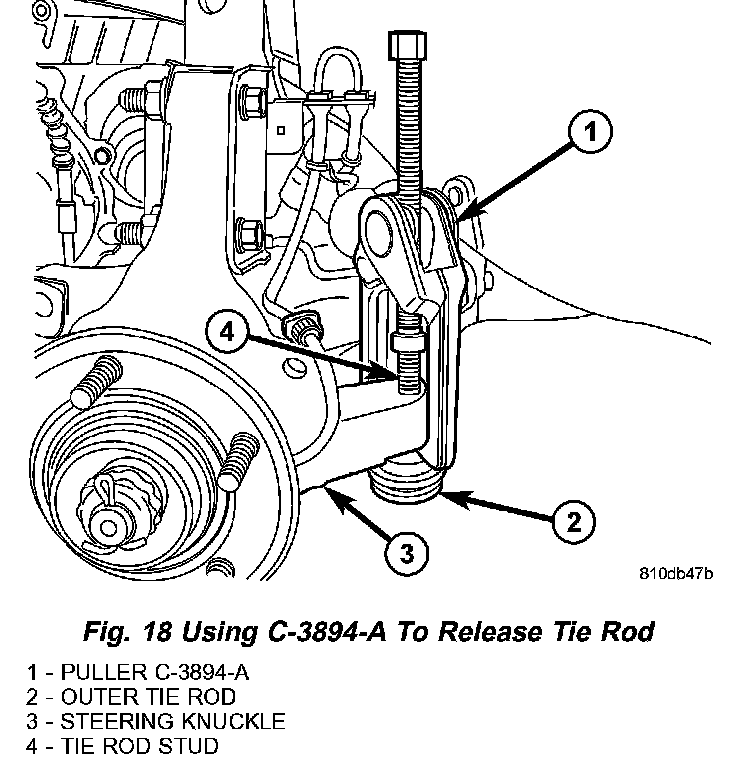 1

4

2

3

810db47b

Fig. 18 Using C-3894-A To Release Tie Rod

1 - PULLER C-3894-A
2 - OUTER TIE ROD
3 - STEERING KNUCKLE
4 - TIE ROD STUD