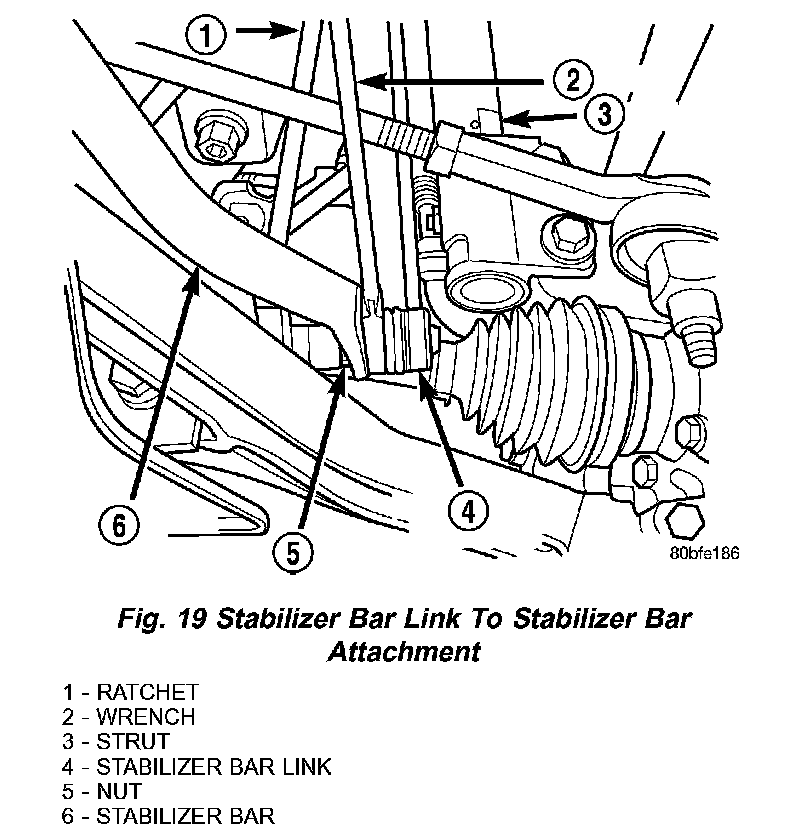 1
2
3
6
5
4
80bfe186

Fig. 19 Stabilizer Bar Link To Stabilizer Bar Attachment

1 - RATCHET
2 - WRENCH
3 - STRUT
4 - STABILIZER BAR LINK
5 - NUT
6 - STABILIZER BAR